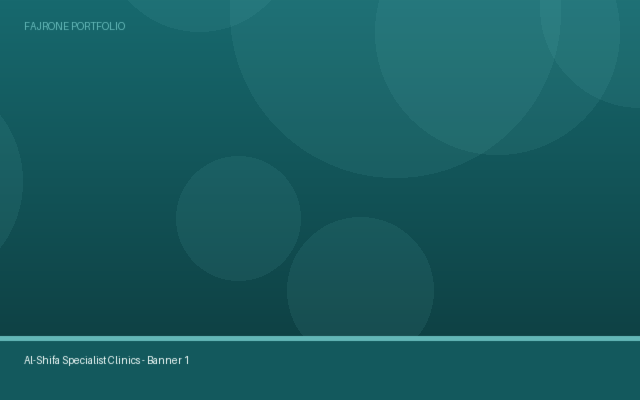 FAJRONE PORTFOLIO

Al-Shifa Specialist Clinics - Banner 1